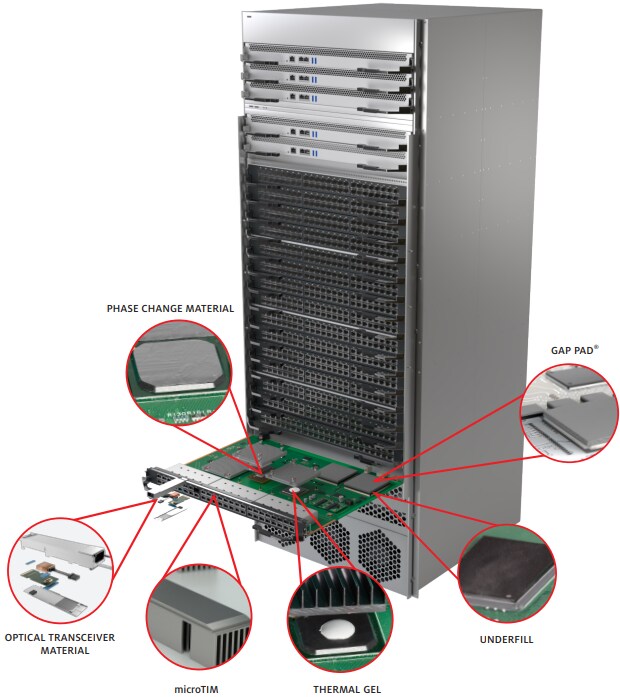 PHASE CHANGE MATERIAL

GAP PAD®

OPTICAL TRANSCEIVER MATERIAL

microTIM

THERMAL GEL

UNDERFILL